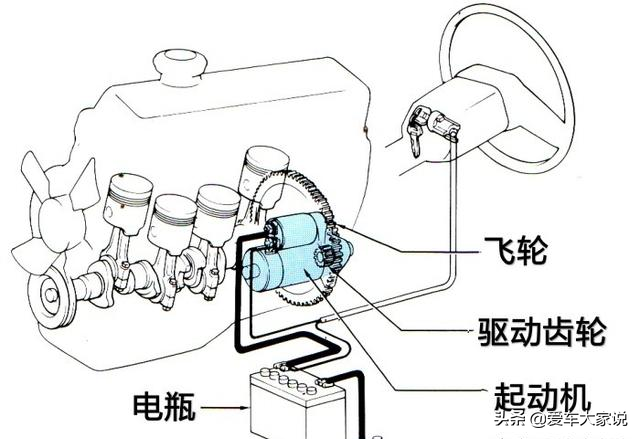 飞轮

驱动齿轮

起动机

电瓶

头条 @爱车大家说