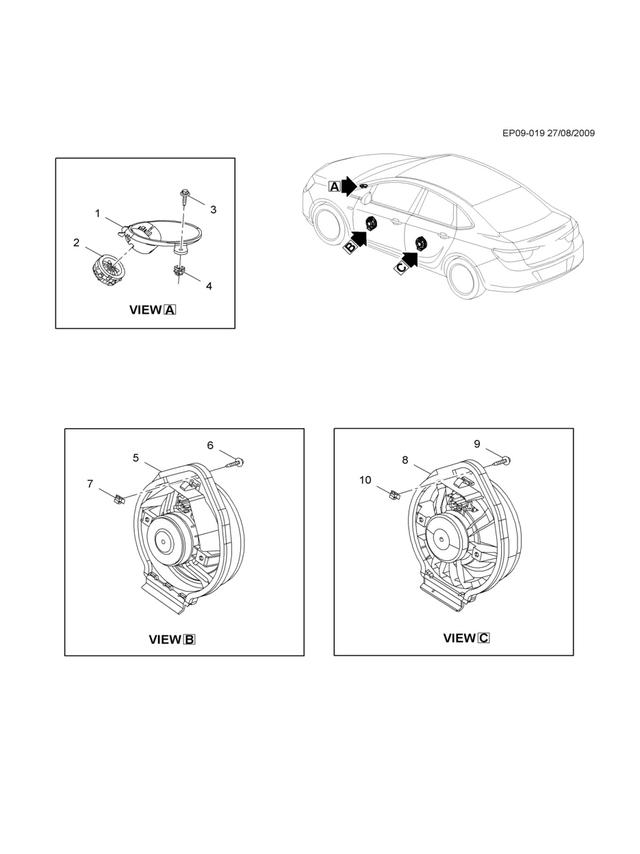 EP09-019 27/08/2009

1
2
3
4
VIEW A

A
B
C

5
6
7
VIEW B

8
9
10
VIEW C